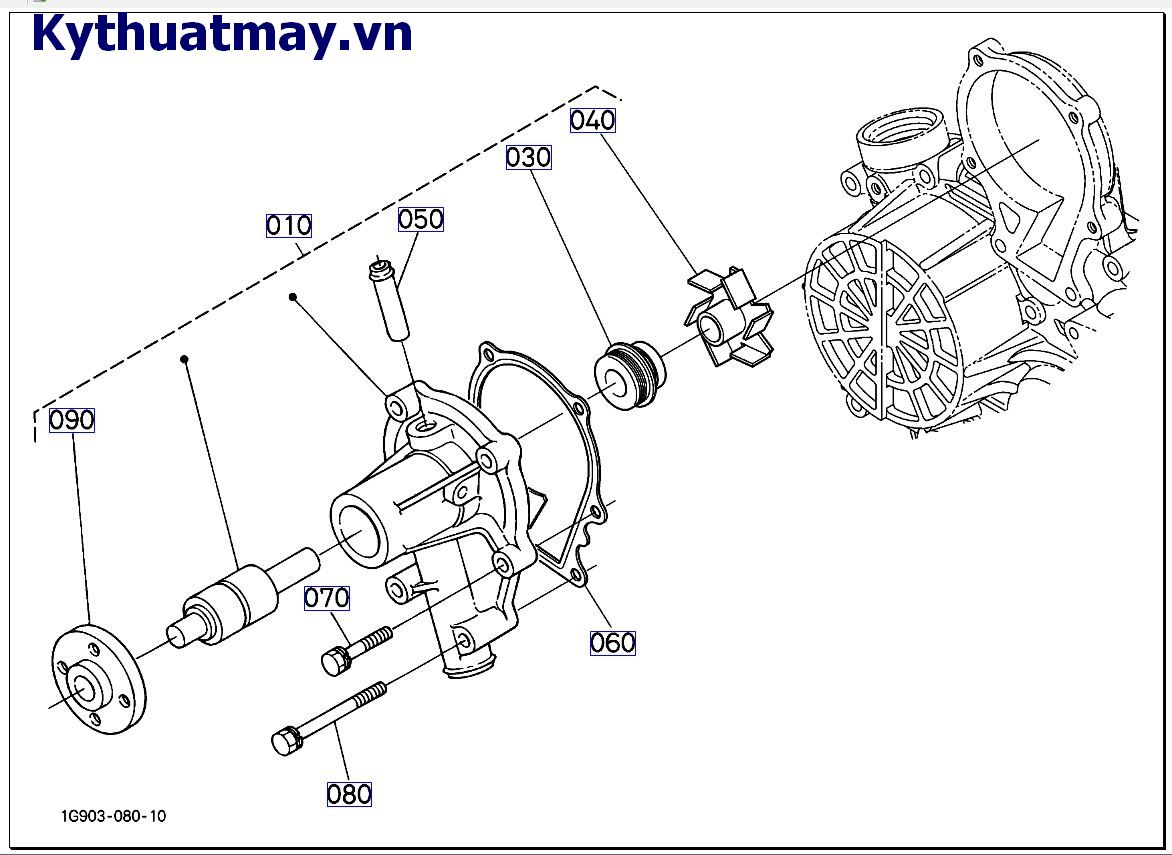 Kythuatmay.vn

040

030

010

050

090

070

060

080

1G903-080-10